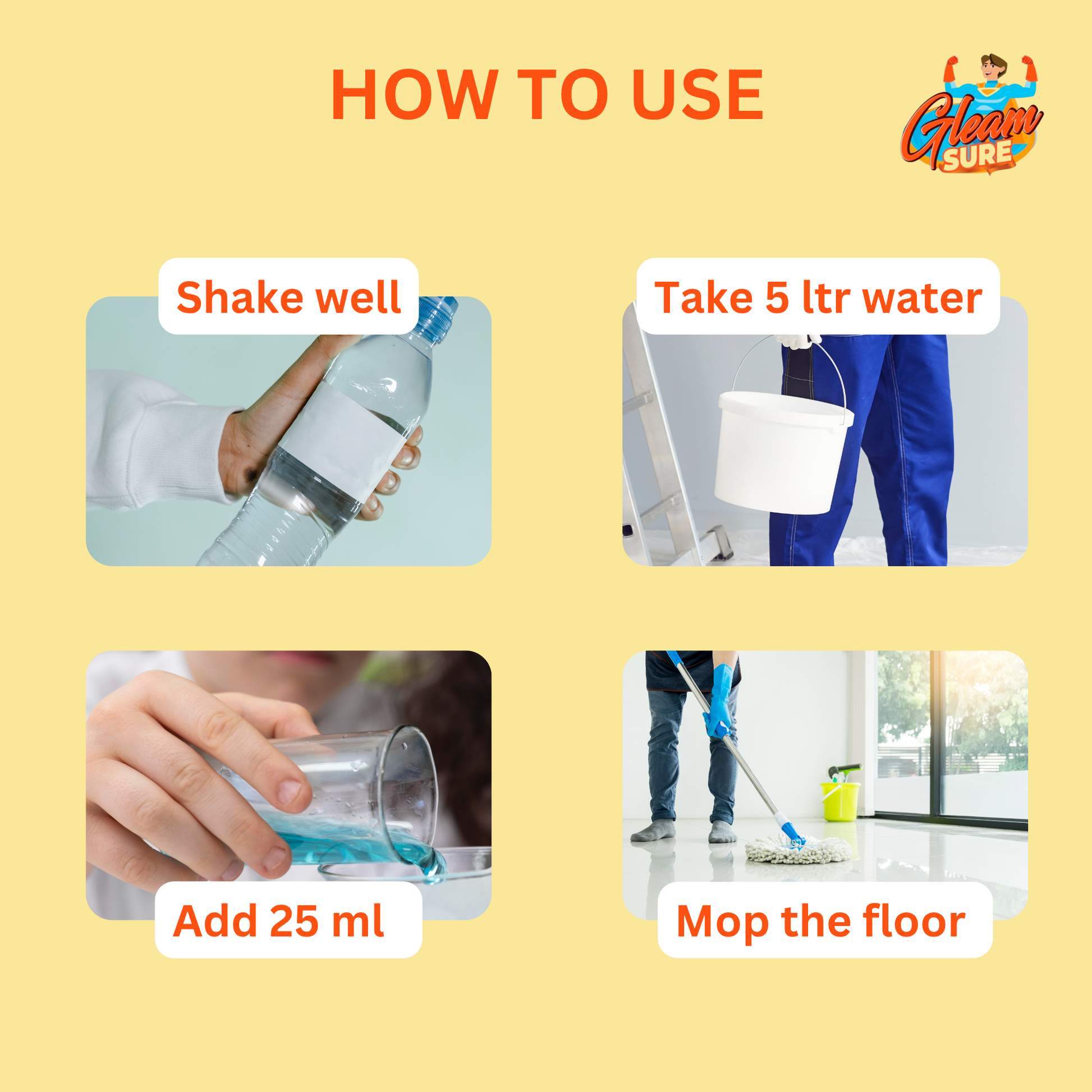 HOW TO USE

Gleam SURE

Shake well

Take 5 ltr water

Add 25 ml

Mop the floor