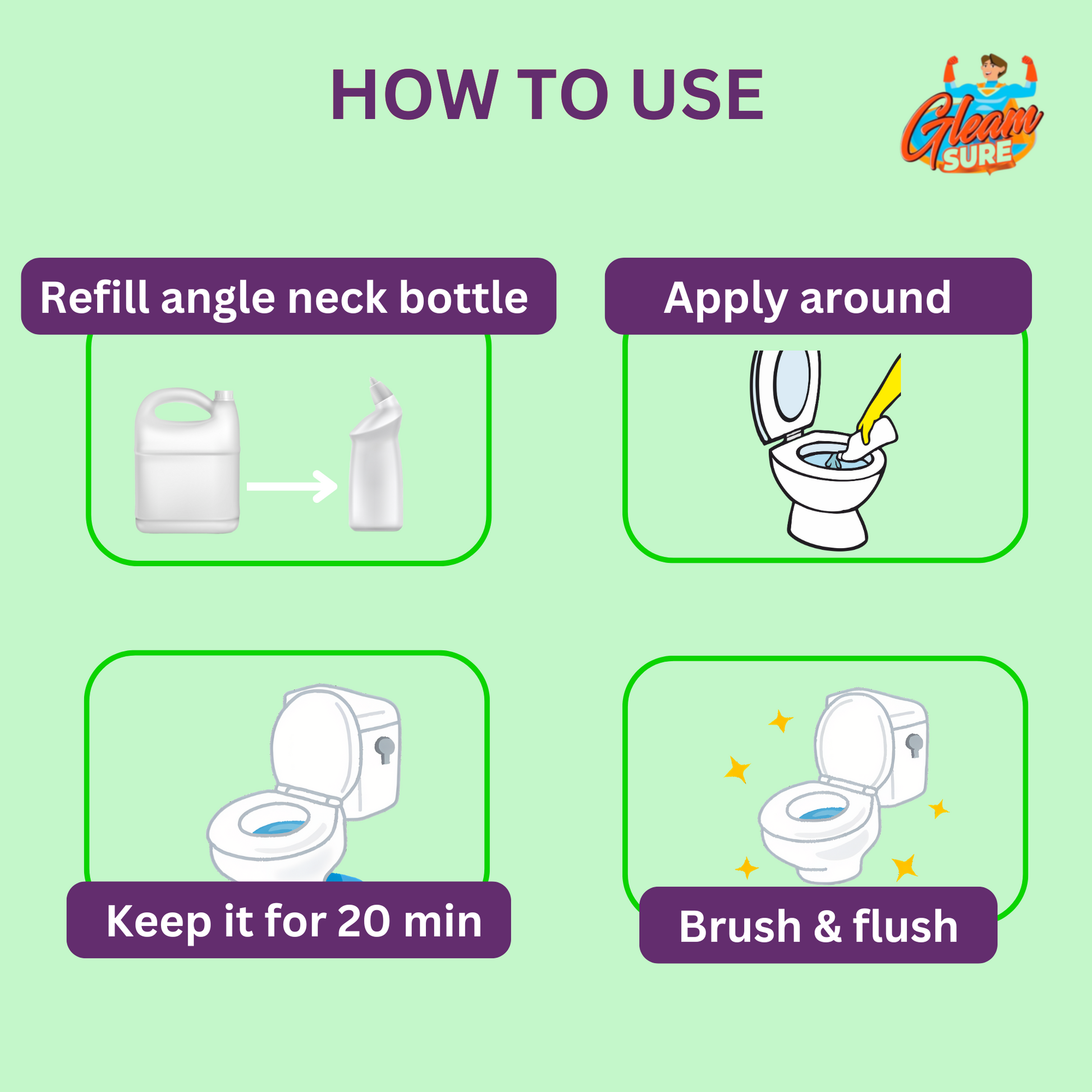 HOW TO USE

Gleam SURE

Refill angle neck bottle

Apply around

Keep it for 20 min

Brush & flush