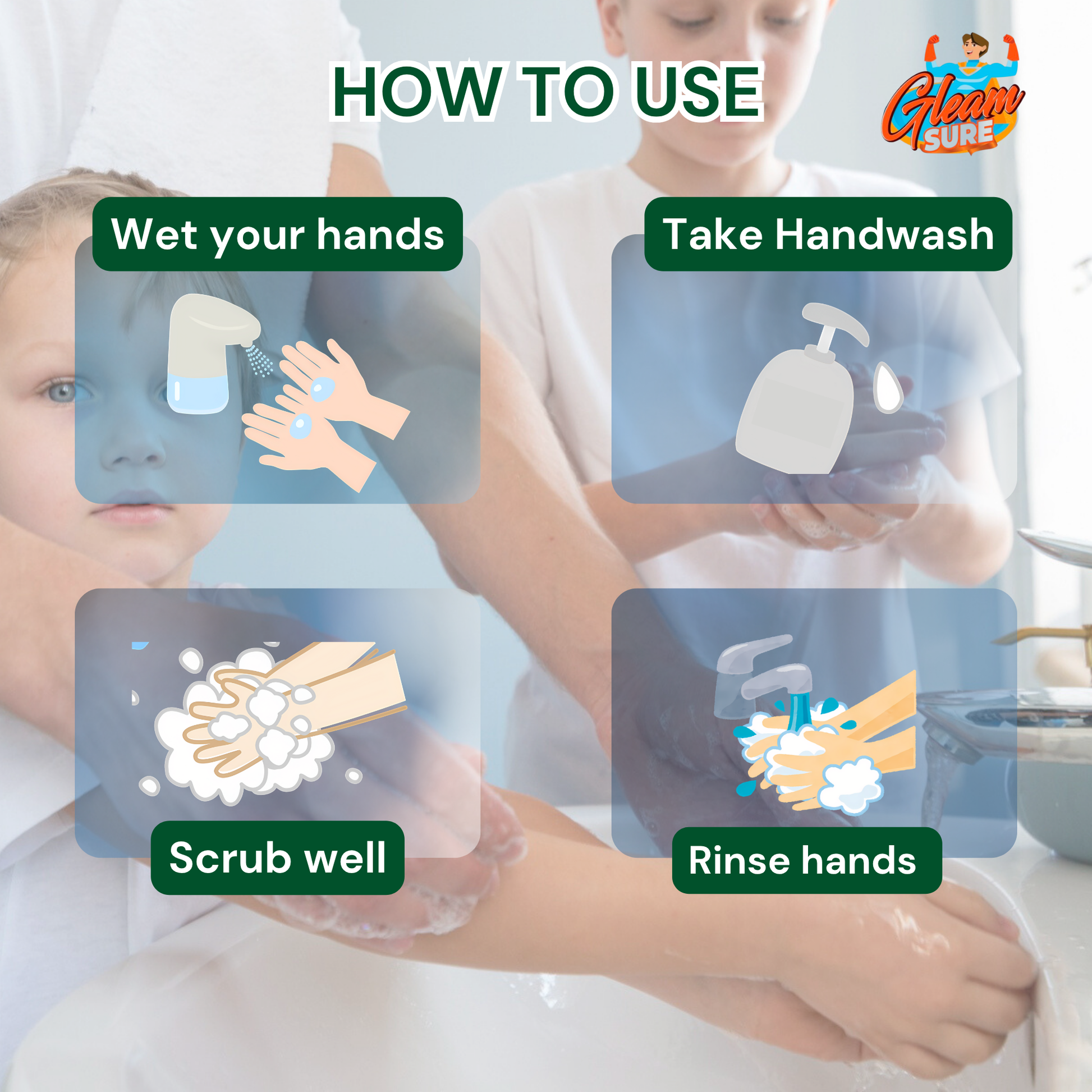 HOW TO USE

Gleam SURE

Wet your hands

Take Handwash

Scrub well

Rinse hands