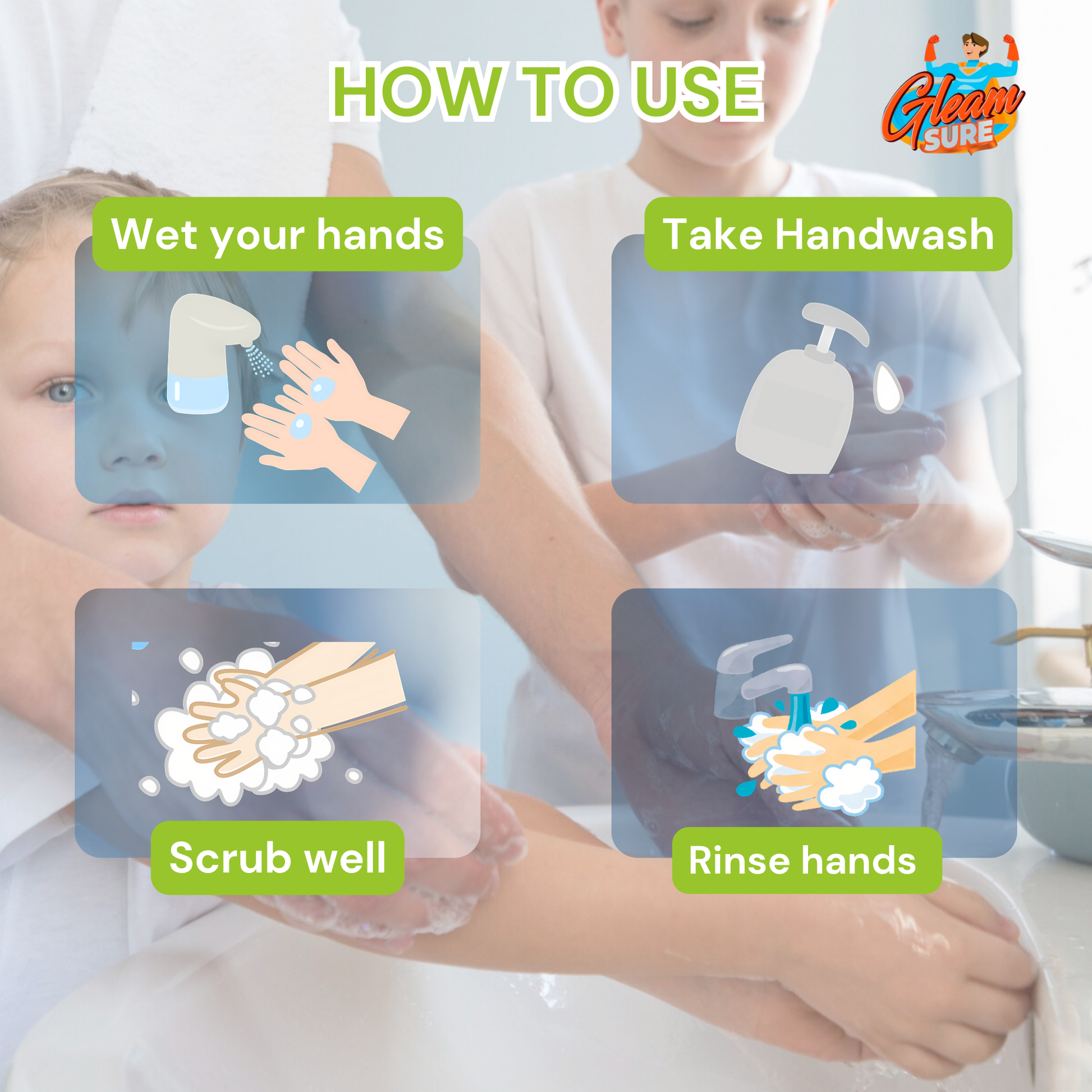 HOW TO USE

Gleam SURE

Wet your hands

Take Handwash

Scrub well

Rinse hands